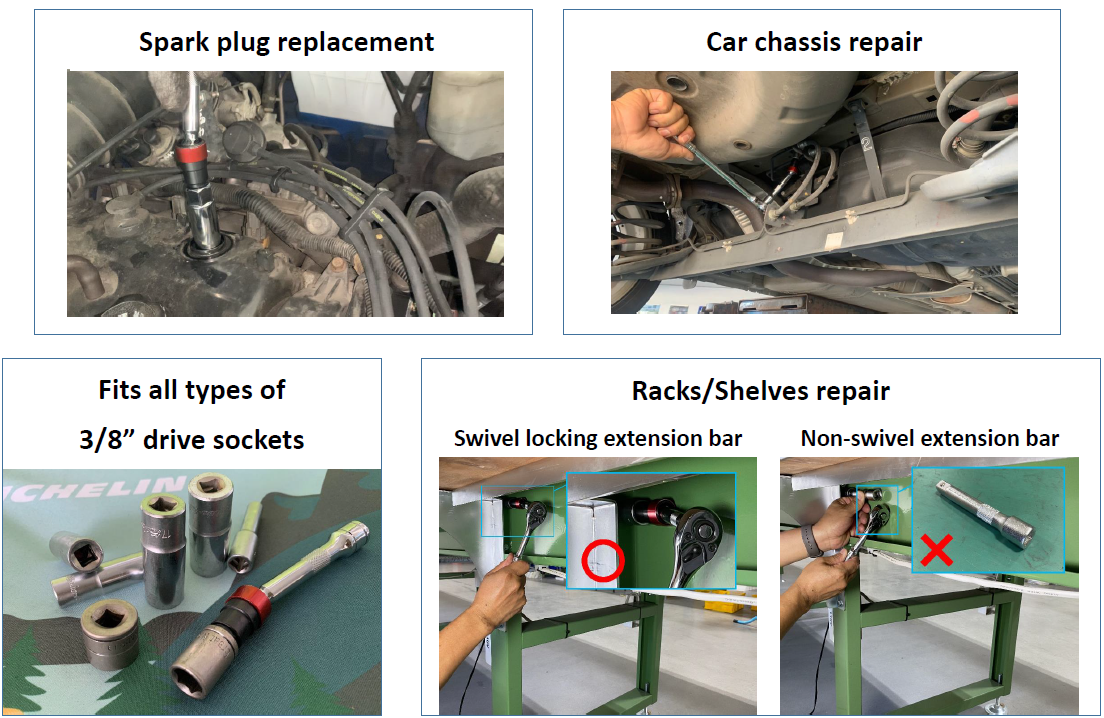 Spark plug replacement

Car chassis repair

Fits all types of 3/8” drive sockets

MICHELIN

Racks/Shelves repair

Swivel locking extension bar

Non-swivel extension bar